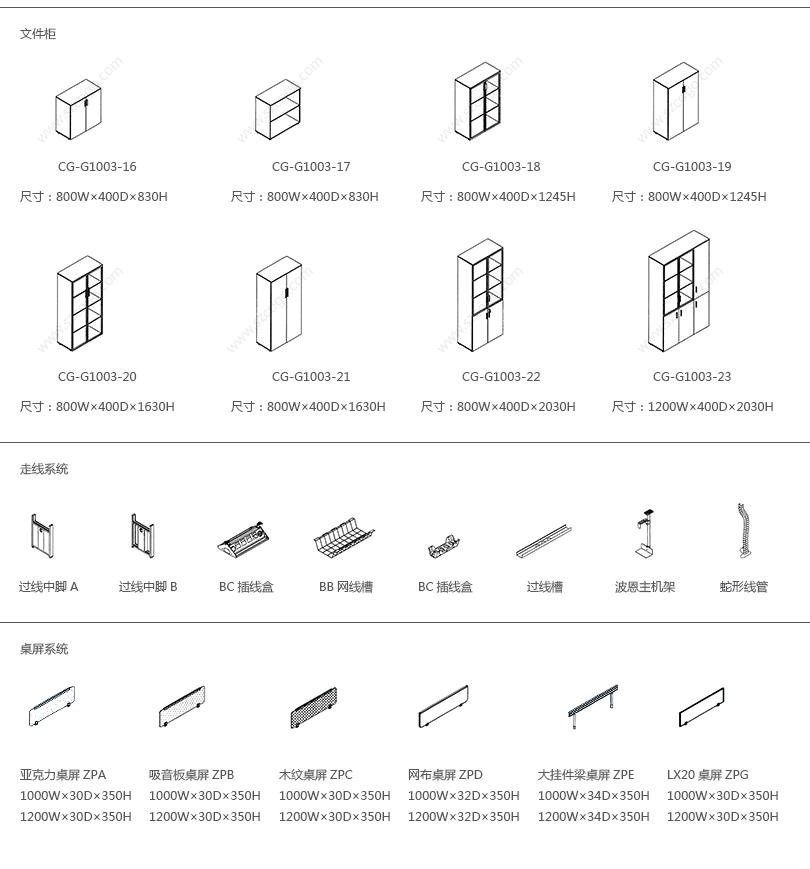 文件柜

CG-G1003-16
尺寸：800W×400D×830H

CG-G1003-17
尺寸：800W×400D×830H

CG-G1003-18
尺寸：800W×400D×1245H

CG-G1003-19
尺寸：800W×400D×1245H

CG-G1003-20
尺寸：800W×400D×1630H

CG-G1003-21
尺寸：800W×400D×1630H

CG-G1003-22
尺寸：800W×400D×2030H

CG-G1003-23
尺寸：1200W×400D×2030H

走线系统

过线中脚 A
过线中脚 B
BC 插线盒
BB 网线槽
BC 插线盒
过线槽
波恩主机架
蛇形线管

桌屏系统

亚克力桌屏 ZPA
1000W×30D×350H
1200W×30D×350H

吸音板桌屏 ZPB
1000W×30D×350H
1200W×30D×350H

木纹桌屏 ZPC
1000W×30D×350H
1200W×30D×350H

网布桌屏 ZPD
1000W×32D×350H
1200W×32D×350H

大挂件梁桌屏 ZPE
1000W×34D×350H
1200W×34D×350H

LX20 桌屏 ZPG
1000W×30D×350H
1200W×30D×350H